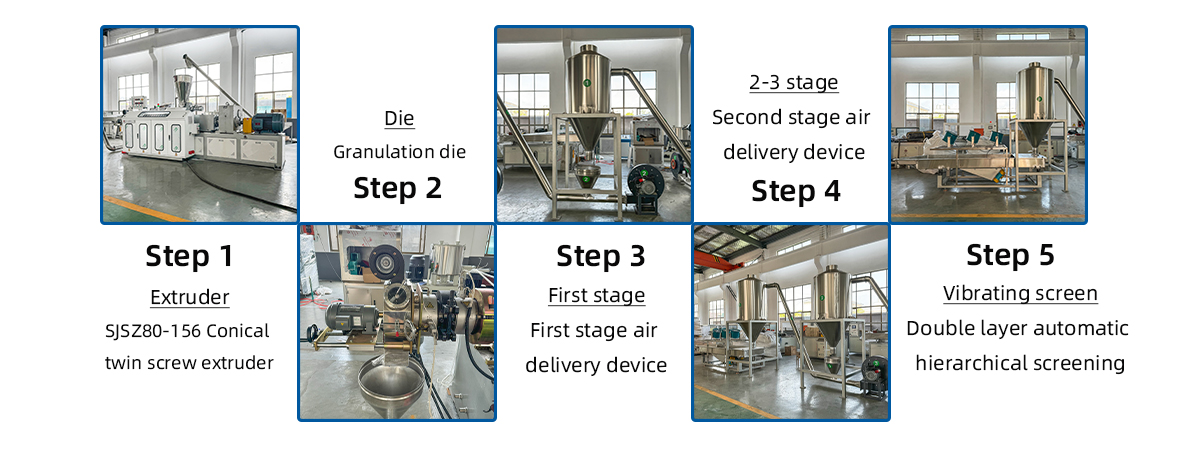 Step 1
Extruder
SJSZ80-156 Conical twin screw extruder

Die
Granulation die
Step 2

Step 3
First stage
First stage air delivery device

2-3 stage
Second stage air delivery device
Step 4

Step 5
Vibrating screen
Double layer automatic hierarchical screening